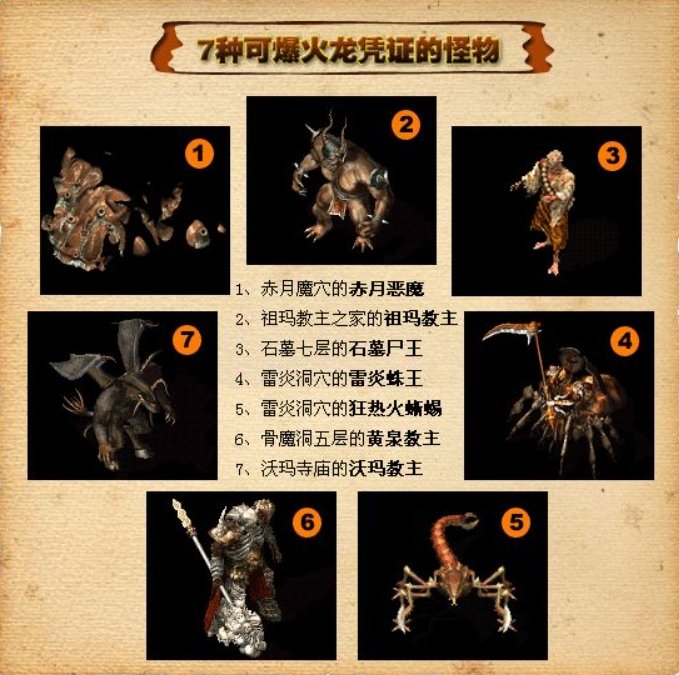 7种可爆火龙凭证的怪物

1

2

3

1、赤月魔穴的赤月恶魔
2、祖玛教主之家的祖玛教主
3、石墓七层的石墓尸王
4、雷炎洞穴的雷炎蛛王
5、雷炎洞穴的狂热火蜥蜴
6、骨魔洞五层的黄泉教主
7、沃玛寺庙的沃玛教主

7

4

6

5